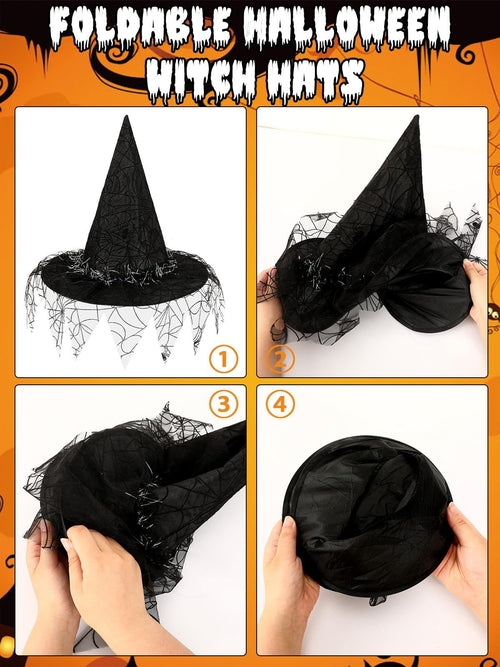 FOLDABLE HALLOWEEN WITCH HATS

①

②

③

④