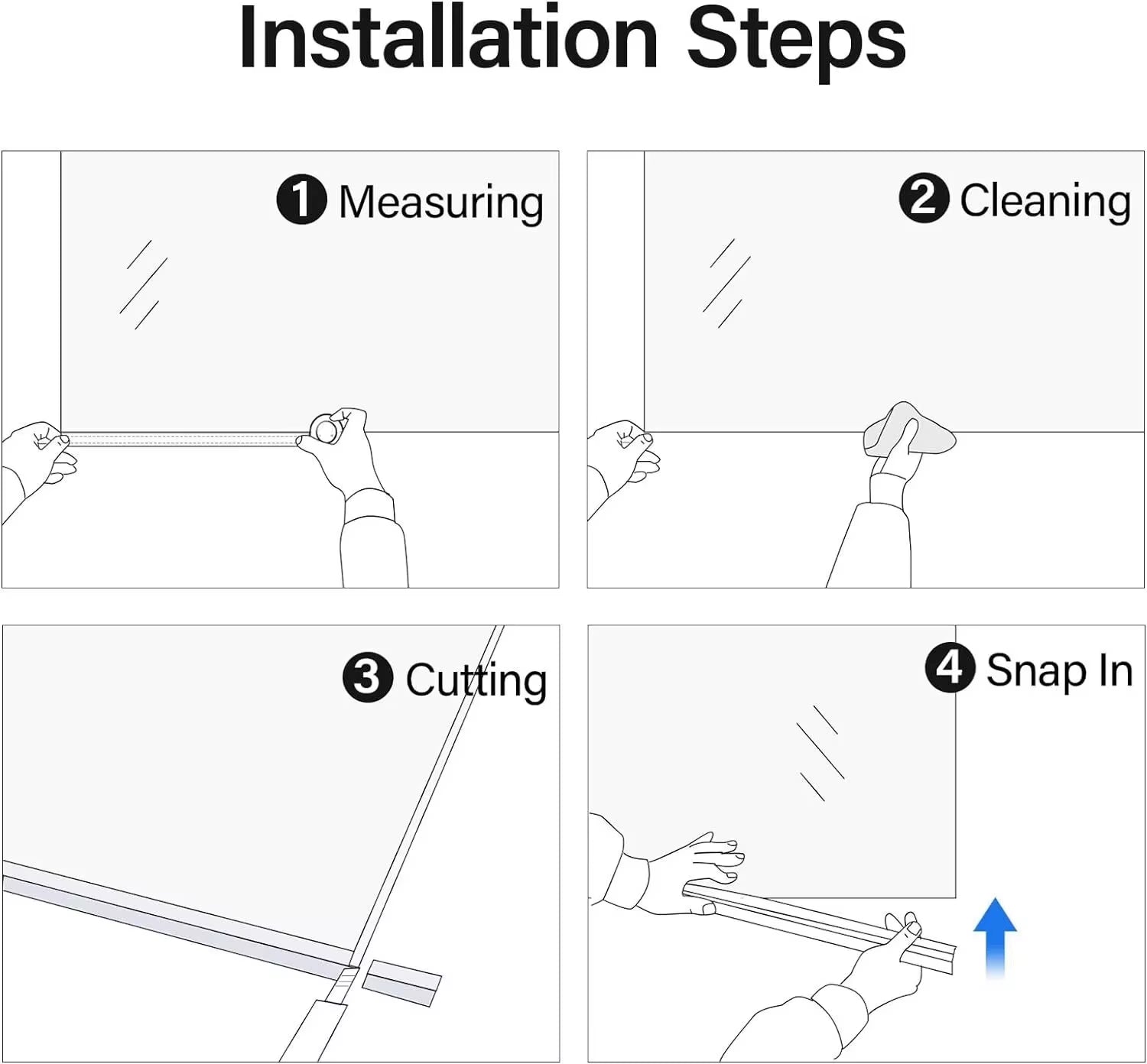 Installation Steps

1 Measuring

2 Cleaning

3 Cutting

4 Snap In