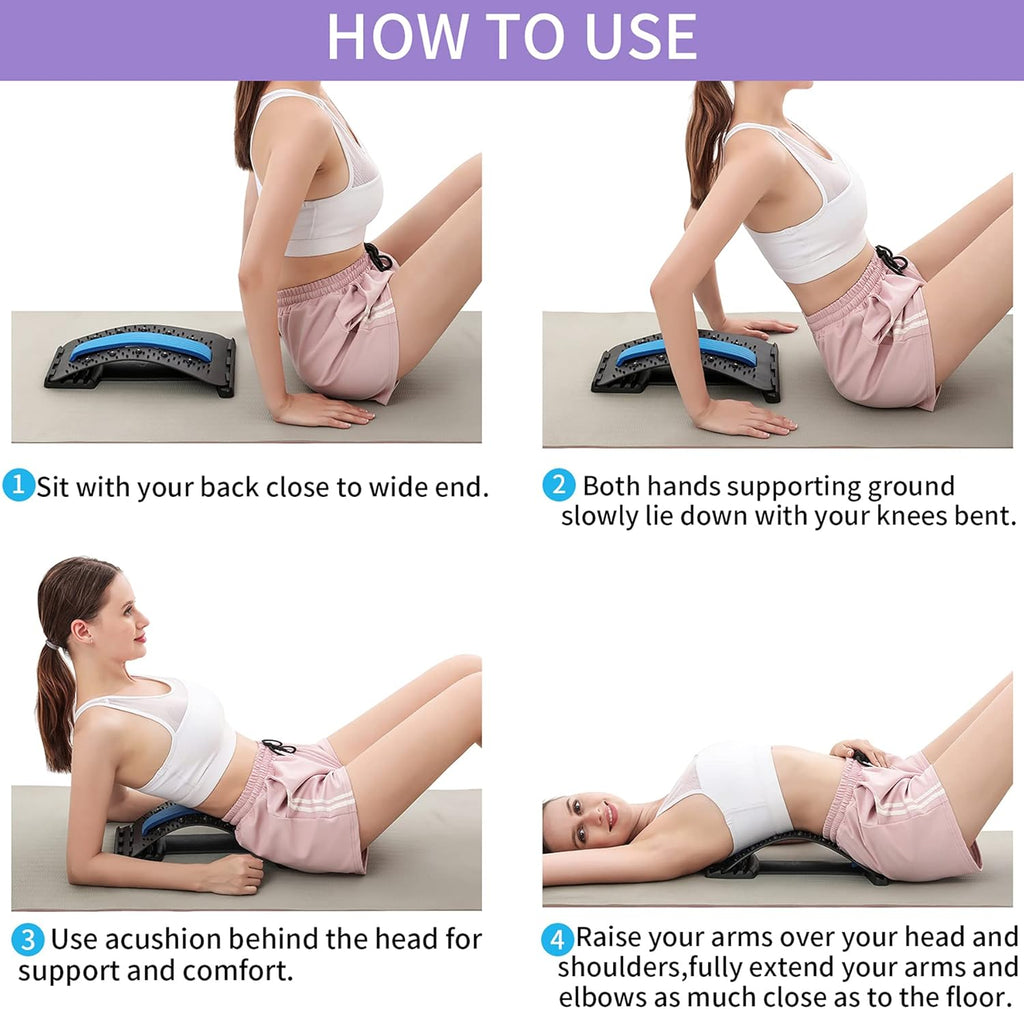 HOW TO USE

1 Sit with your back close to wide end.

2 Both hands supporting ground slowly lie down with your knees bent.

3 Use acushion behind the head for support and comfort.

4 Raise your arms over your head and shoulders,fully extend your arms and elbows as much close as to the floor.